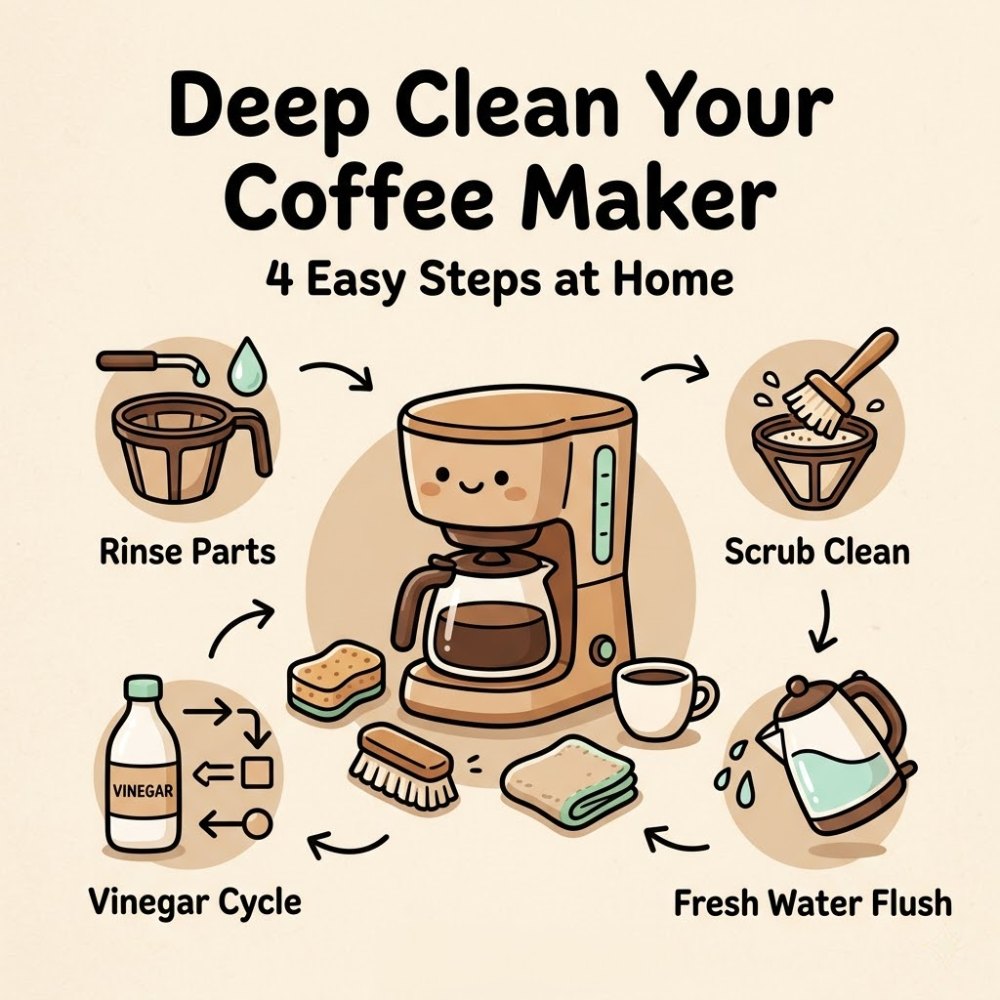 Deep Clean Your Coffee Maker
4 Easy Steps at Home

Rinse Parts

Scrub Clean

VINEGAR

Vinegar Cycle

Fresh Water Flush