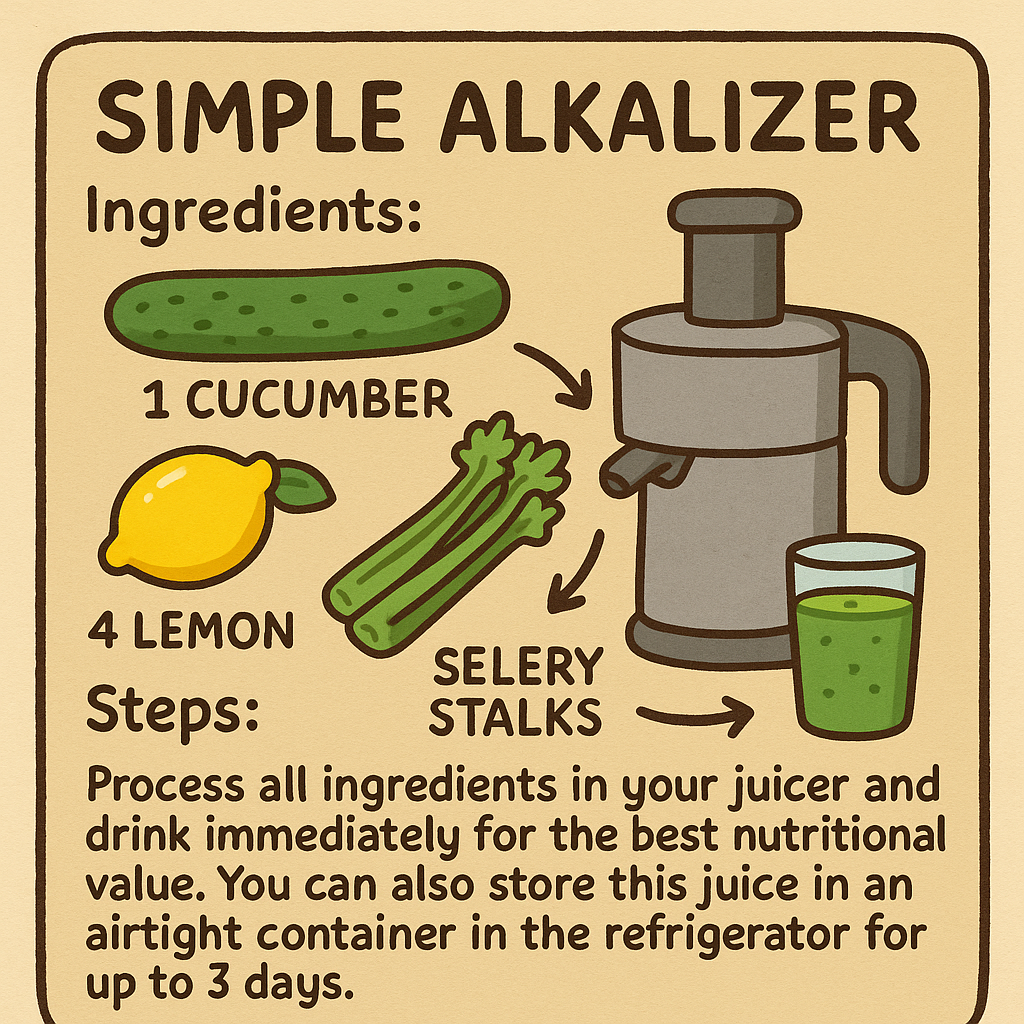 SIMPLE ALKALIZER

Ingredients:

1 CUCUMBER

4 LEMON

SELERY STALKS

Steps:

Process all ingredients in your juicer and drink immediately for the best nutritional value. You can also store this juice in an airtight container in the refrigerator for up to 3 days.