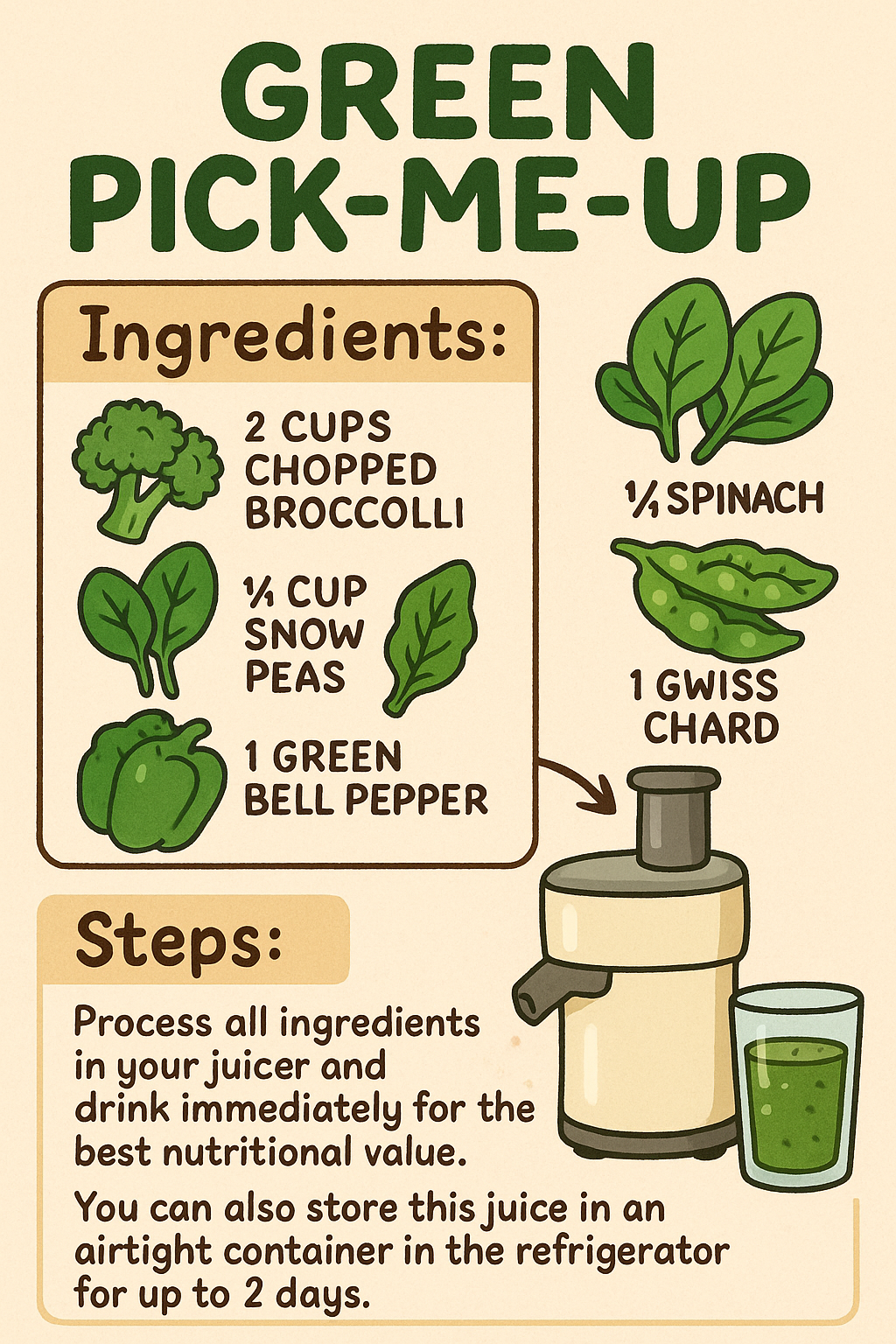 GREEN PICK-ME-UP

Ingredients:

2 CUPS CHOPPED BROCCOLLI

¼ CUP SNOW PEAS

1 GREEN BELL PEPPER

¼ SPINACH

1 GWISS CHARD

Steps:

Process all ingredients in your juicer and drink immediately for the best nutritional value.

You can also store this juice in an airtight container in the refrigerator for up to 2 days.