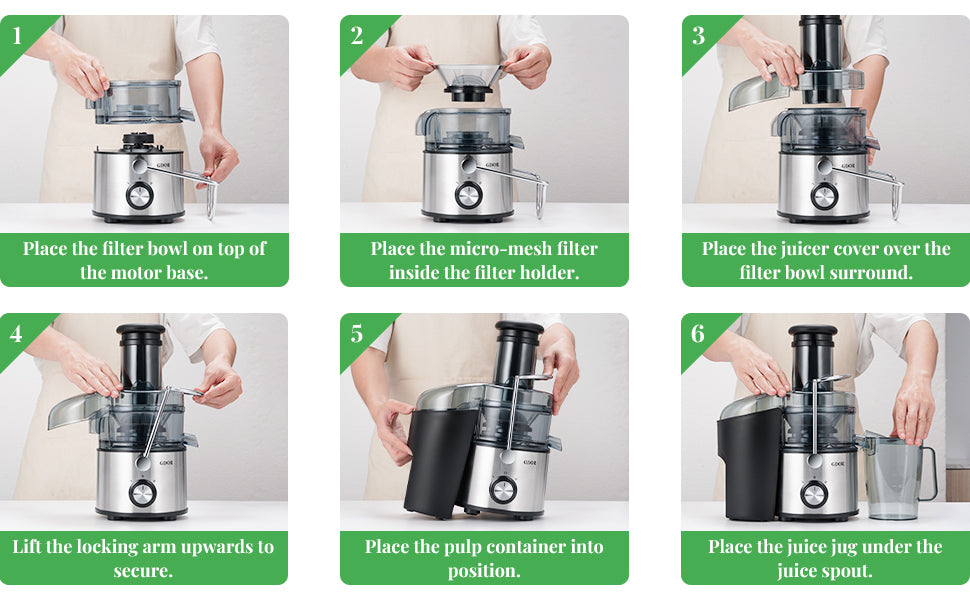 1

GDOR

Place the filter bowl on top of the motor base.

2

GDOR

Place the micro-mesh filter inside the filter holder.

3

GDOR

Place the juicer cover over the filter bowl surround.

4

GDOR

Lift the locking arm upwards to secure.

5

GDOR

Place the pulp container into position.

6

GDOR

Place the juice jug under the juice spout.