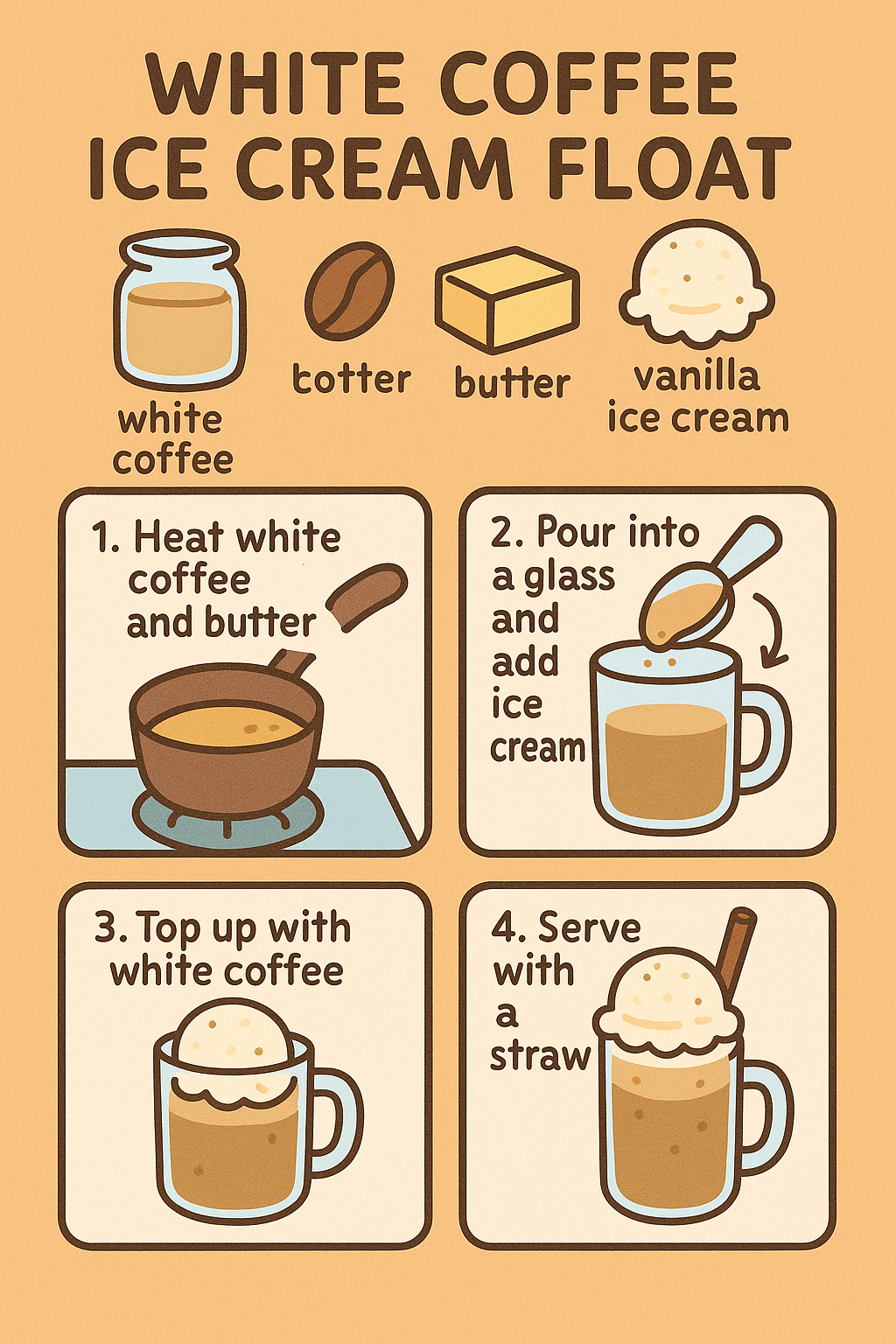 WHITE COFFEE ICE CREAM FLOAT

white coffee

totter

butter

vanilla ice cream

1. Heat white coffee and butter

2. Pour into a glass and add ice cream

3. Top up with white coffee

4. Serve with a straw