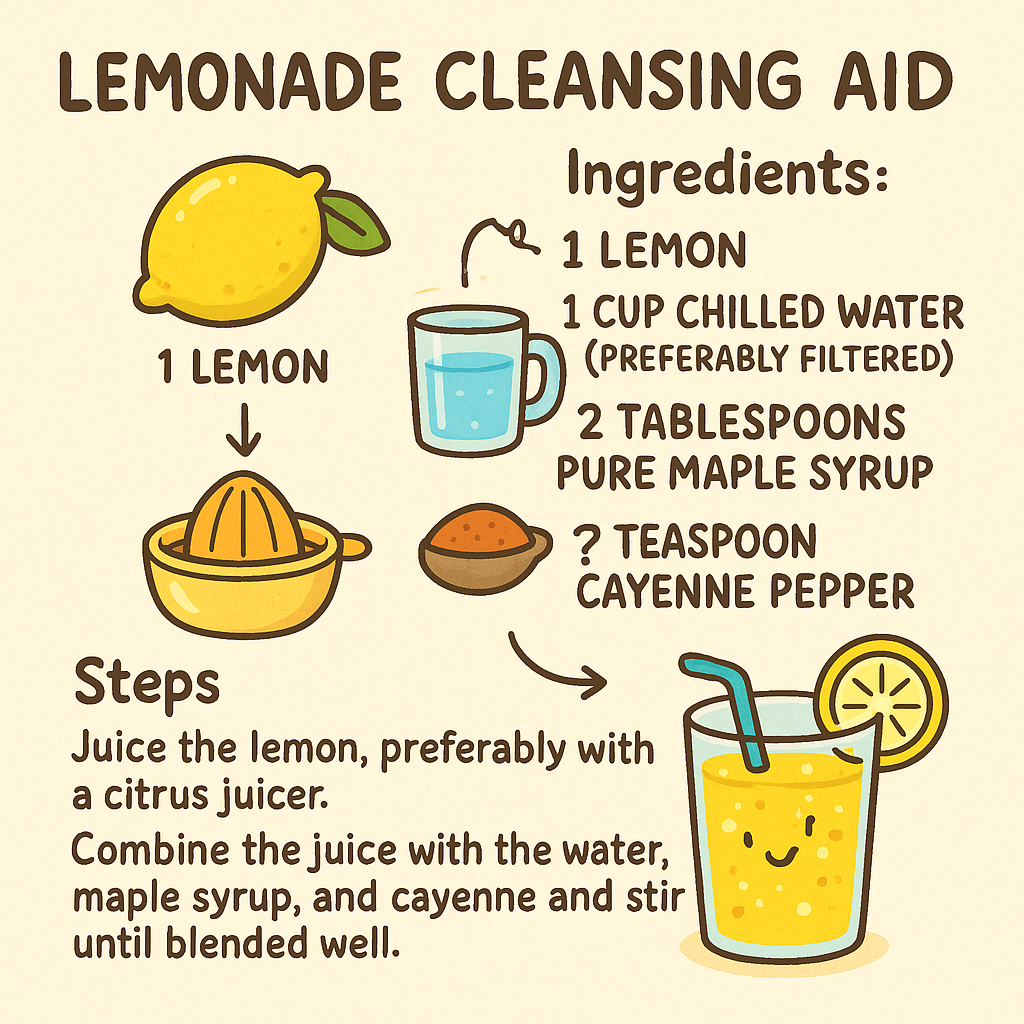 LEMONADE CLEANSING AID

1 LEMON

Ingredients:

1 LEMON

1 CUP CHILLED WATER (PREFERABLY FILTERED)

2 TABLESPOONS PURE MAPLE SYRUP

? TEASPOON CAYENNE PEPPER

Steps

Juice the lemon, preferably with a citrus juicer.

Combine the juice with the water, maple syrup, and cayenne and stir until blended well.