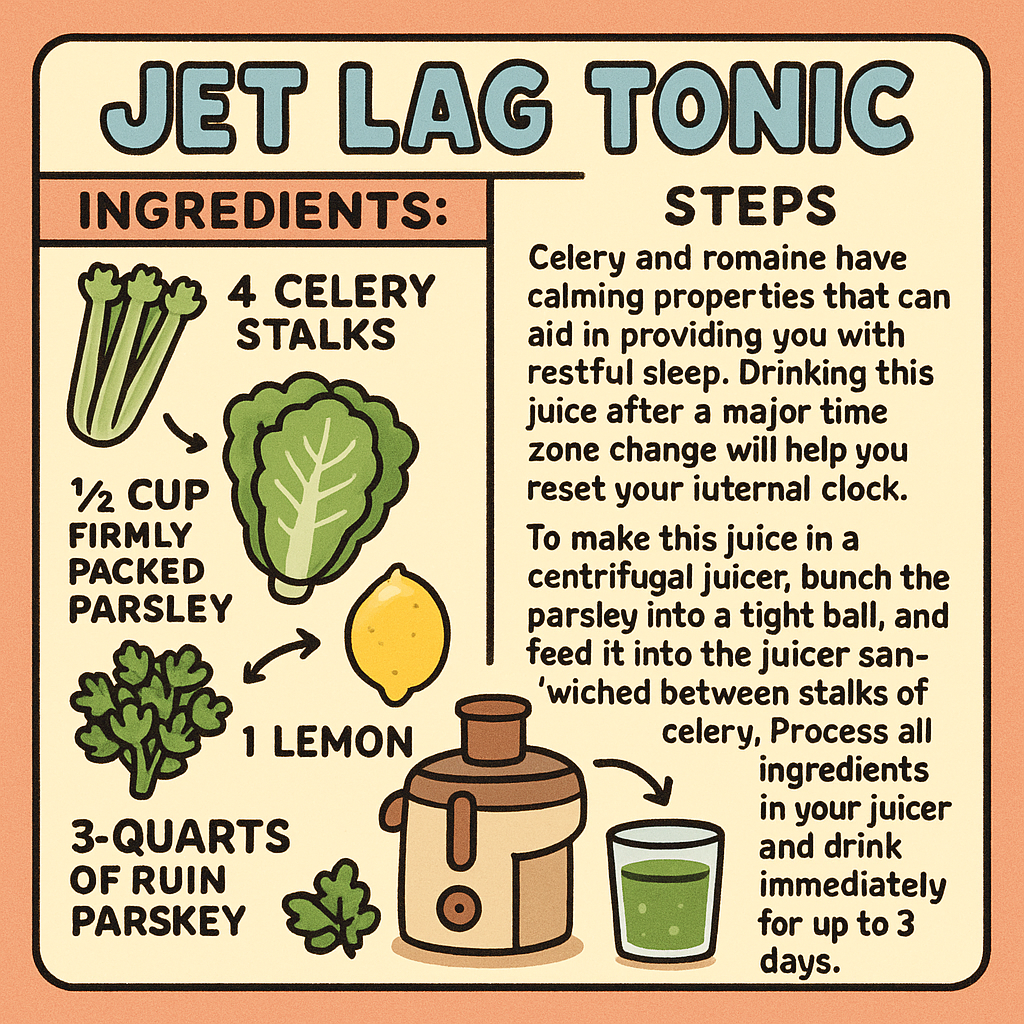 JET LAG TONIC

INGREDIENTS:

4 CELERY STALKS

½ CUP FIRMLY PACKED PARSLEY

1 LEMON

3-QUARTS OF RUIN PARSKEY

STEPS

Celery and romaine have calming properties that can aid in providing you with restful sleep. Drinking this juice after a major time zone change will help you reset your iuternal clock.

To make this juice in a centrifugal juicer, bunch the parsley into a tight ball, and feed it into the juicer san-'wiched between stalks of celery, Process all ingredients in your juicer and drink immediately for up to 3 days.