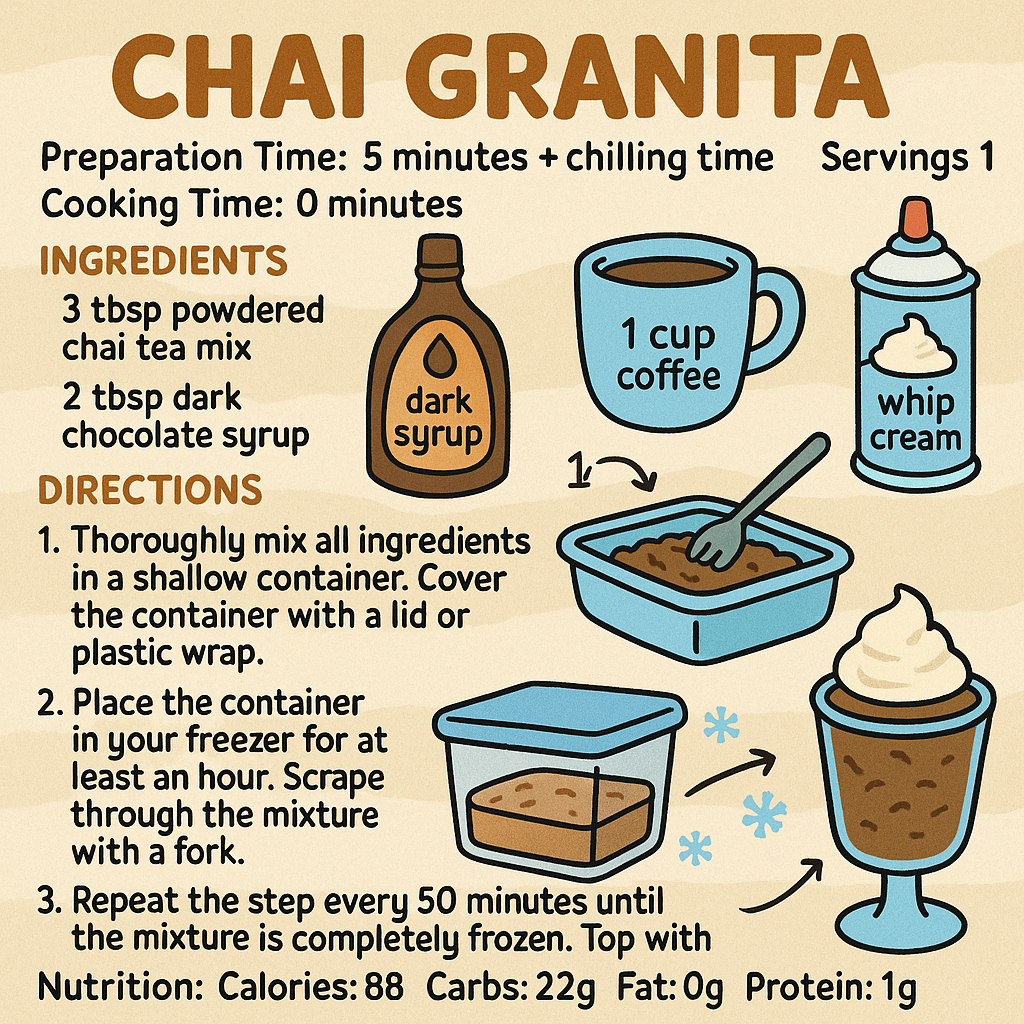 CHAI GRANITA

Preparation Time: 5 minutes + chilling time

Servings 1

Cooking Time: 0 minutes

INGREDIENTS

3 tbsp powdered chai tea mix

2 tbsp dark chocolate syrup

dark syrup

1 cup coffee

whip cream

DIRECTIONS

1. Thoroughly mix all ingredients in a shallow container. Cover the container with a lid or plastic wrap.

1

2. Place the container in your freezer for at least an hour. Scrape through the mixture with a fork.

3. Repeat the step every 50 minutes until the mixture is completely frozen. Top with

Nutrition: Calories: 88 Carbs: 22g Fat: 0g Protein: 1g