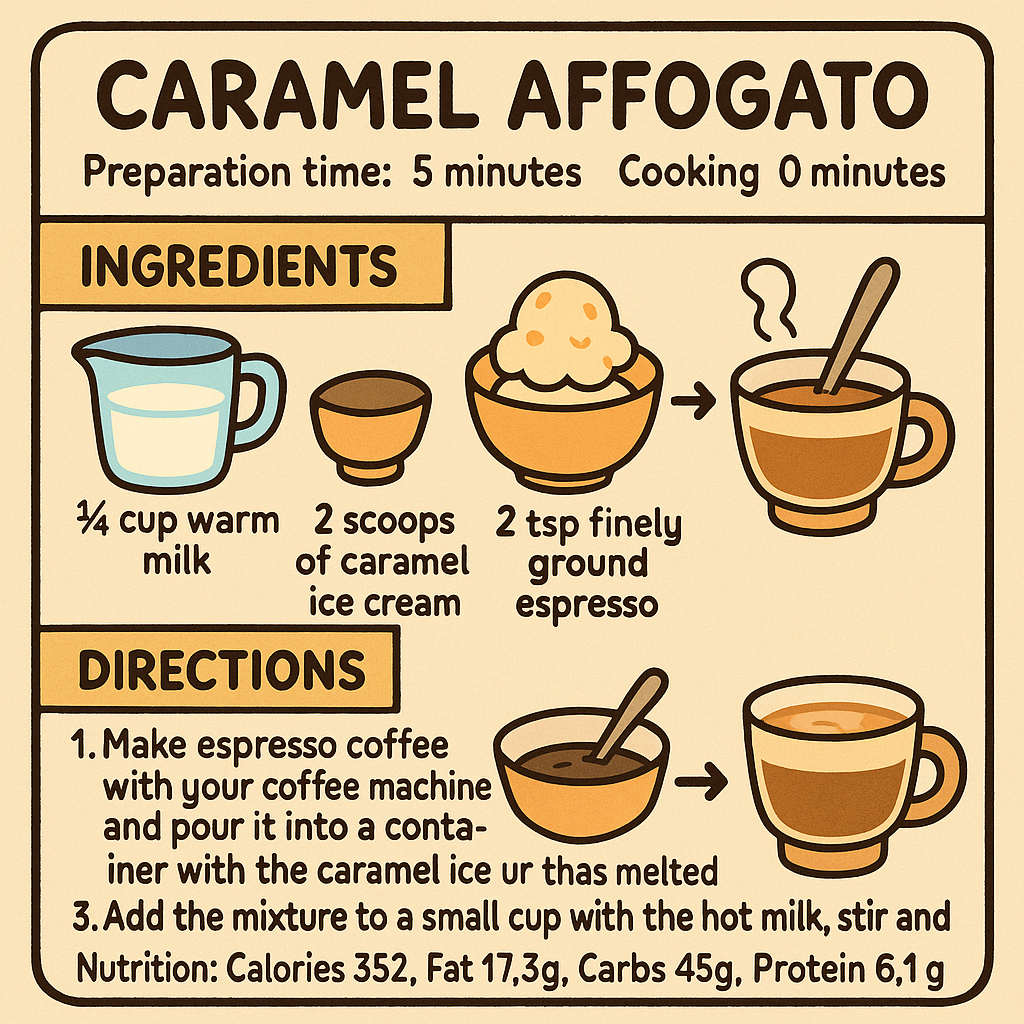 CARAMEL AFFOGATO

Preparation time: 5 minutes Cooking 0 minutes

INGREDIENTS

¼ cup warm milk

2 scoops of caramel ice cream

2 tsp finely ground espresso

DIRECTIONS

1. Make espresso coffee with your coffee machine and pour it into a container with the caramel ice ur thas melted

3. Add the mixture to a small cup with the hot milk, stir and

Nutrition: Calories 352, Fat 17,3g, Carbs 45g, Protein 6,1 g