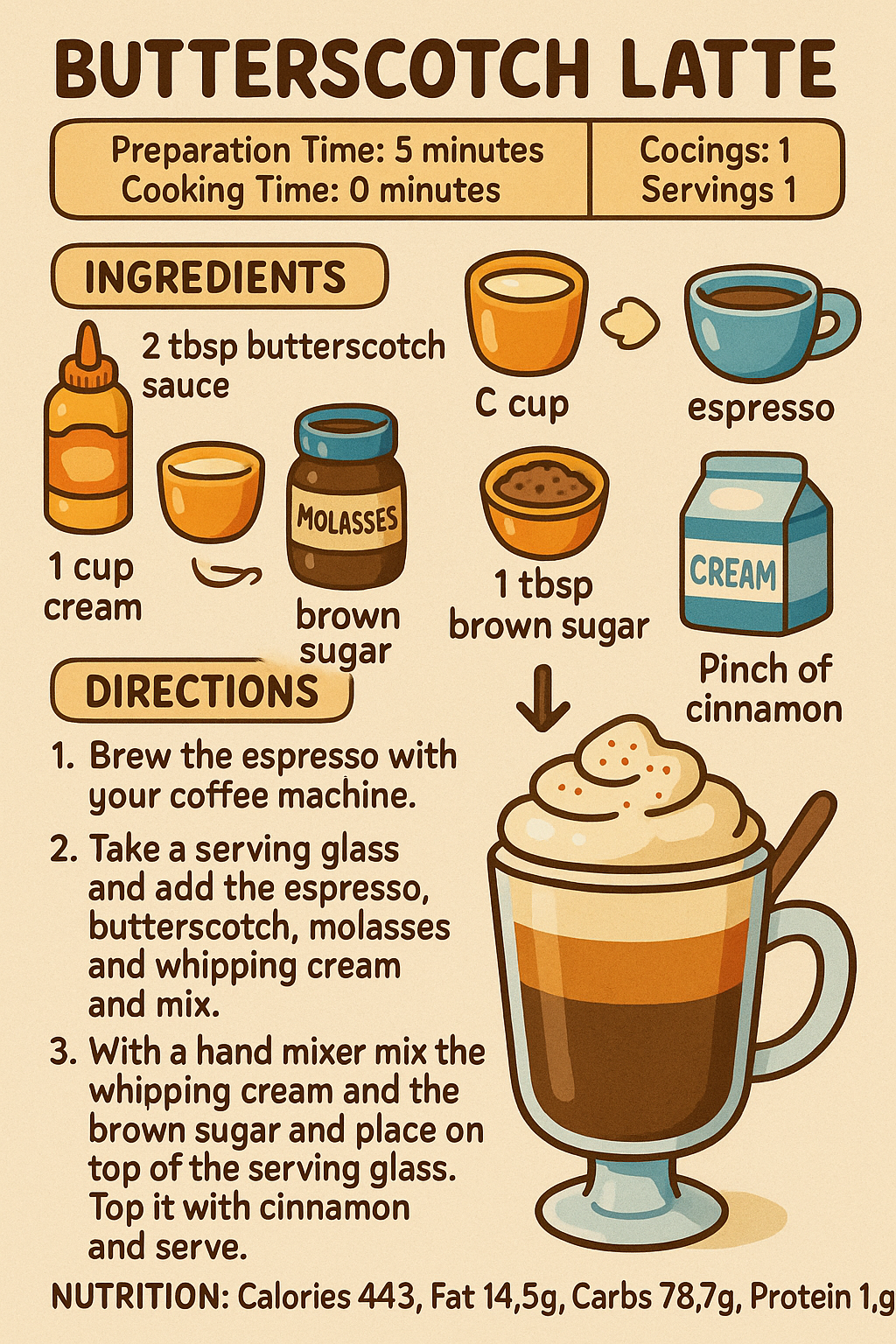 BUTTERSCOTCH LATTE

Preparation Time: 5 minutes
Cooking Time: 0 minutes

Cocings: 1
Servings 1

INGREDIENTS

2 tbsp butterscotch sauce

C cup

espresso

1 cup cream

MOLASSES

brown sugar

1 tbsp brown sugar

CREAM

Pinch of cinnamon

DIRECTIONS

1. Brew the espresso with your coffee machine.

2. Take a serving glass and add the espresso, butterscotch, molasses and whipping cream and mix.

3. With a hand mixer mix the whipping cream and the brown sugar and place on top of the serving glass. Top it with cinnamon and serve.

NUTRITION: Calories 443, Fat 14,5g, Carbs 78,7g, Protein 1,g