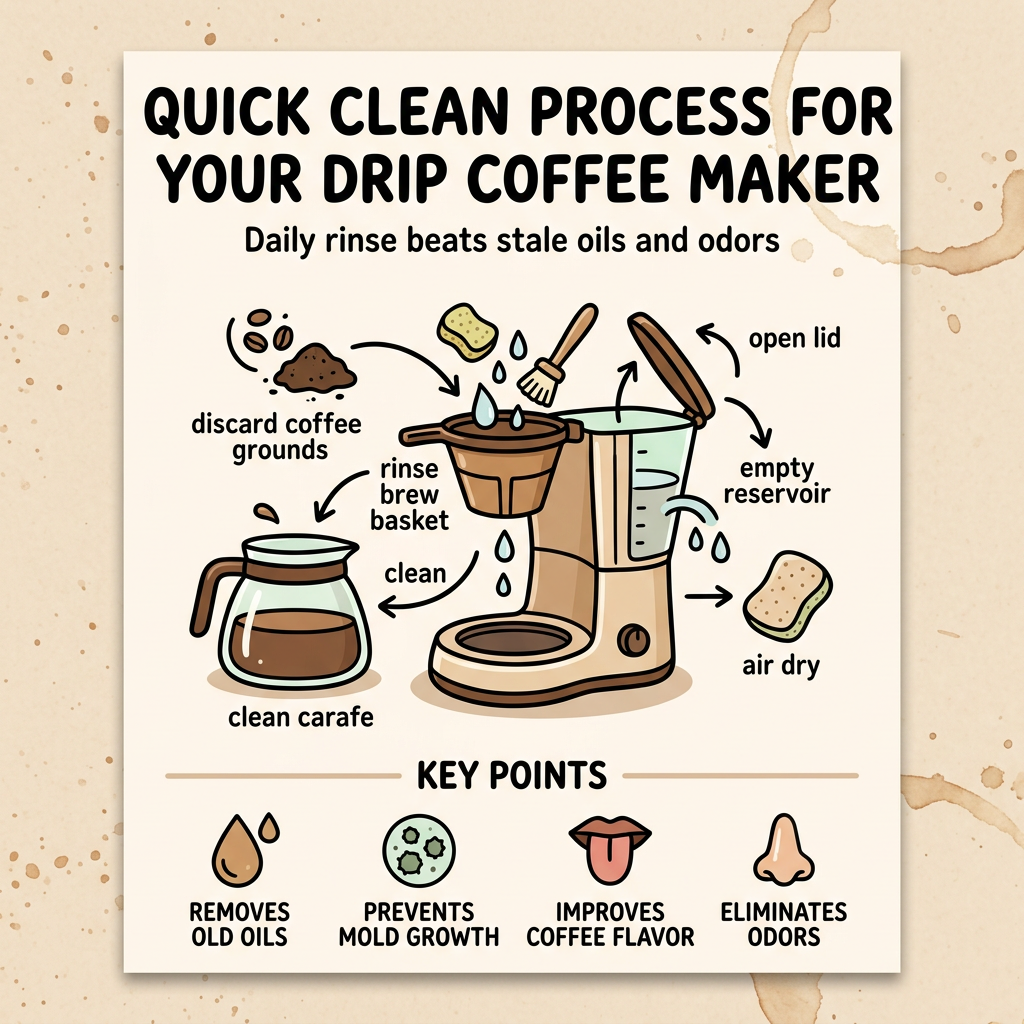 QUICK CLEAN PROCESS FOR YOUR DRIP COFFEE MAKER

Daily rinse beats stale oils and odors

discard coffee grounds

rinse brew basket

open lid

empty reservoir

clean

clean carafe

air dry

KEY POINTS

REMOVES OLD OILS

PREVENTS MOLD GROWTH

IMPROVES COFFEE FLAVOR

ELIMINATES ODORS